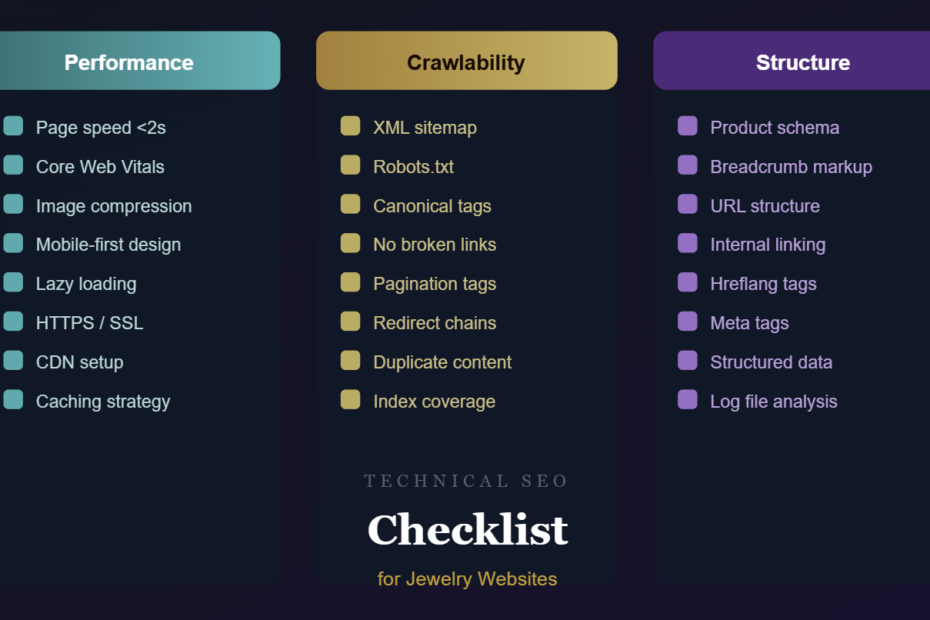 Performance

Page speed <2s
Core Web Vitals
Image compression
Mobile-first design
Lazy loading
HTTPS / SSL
CDN setup
Caching strategy

Crawlability

XML sitemap
Robots.txt
Canonical tags
No broken links
Pagination tags
Redirect chains
Duplicate content
Index coverage

Structure

Product schema
Breadcrumb markup
URL structure
Internal linking
Hreflang tags
Meta tags
Structured data
Log file analysis

TECHNICAL SEO
Checklist
for Jewelry Websites